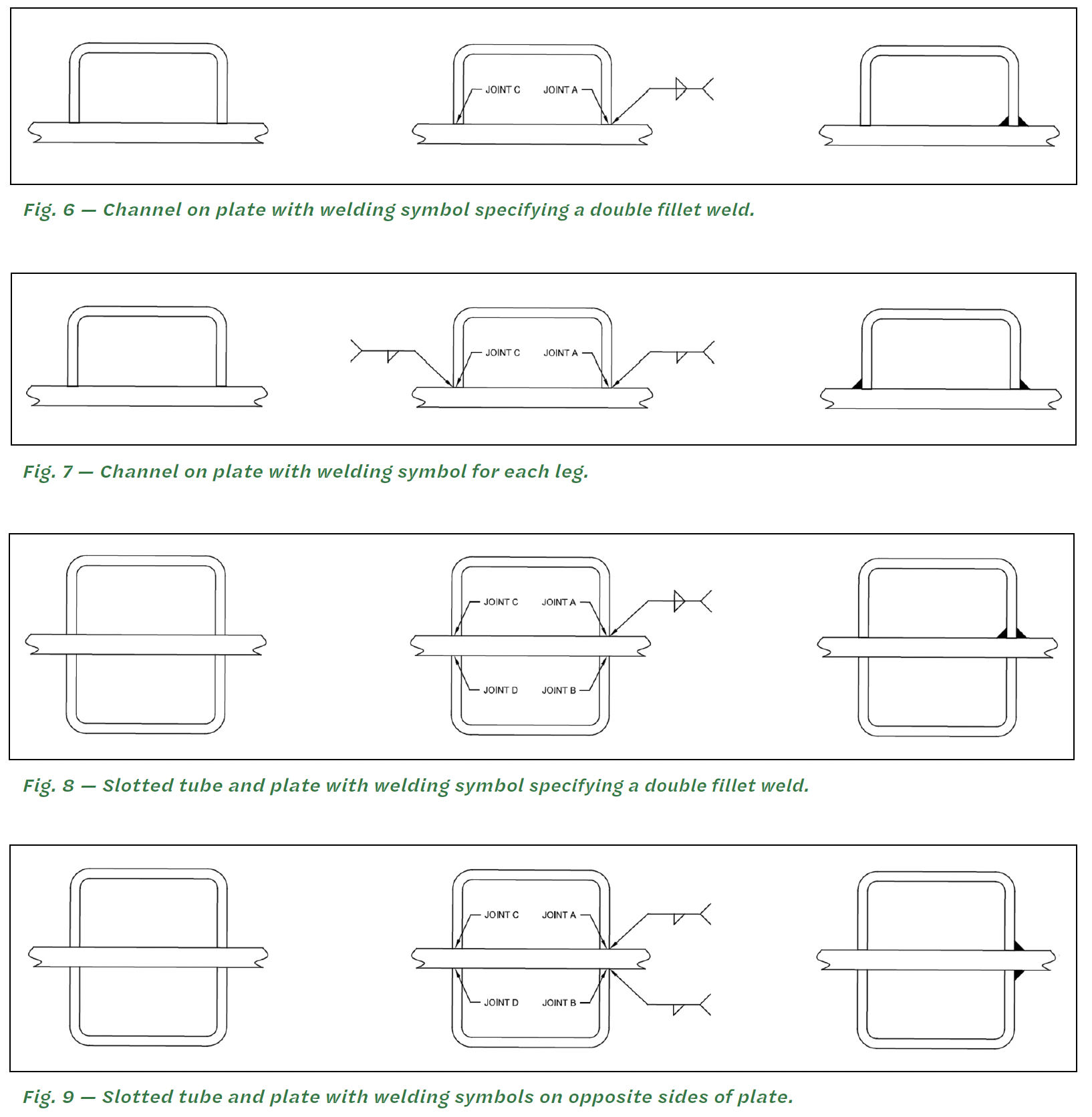 JOINT C JOINT A

Fig. 6 — Channel on plate with welding symbol specifying a double fillet weld.

JOINT C JOINT A

Fig. 7 — Channel on plate with welding symbol for each leg.

JOINT C JOINT A

JOINT D JOINT B

Fig. 8 — Slotted tube and plate with welding symbol specifying a double fillet weld.

JOINT C JOINT A

JOINT D JOINT B

Fig. 9 — Slotted tube and plate with welding symbols on opposite sides of plate.